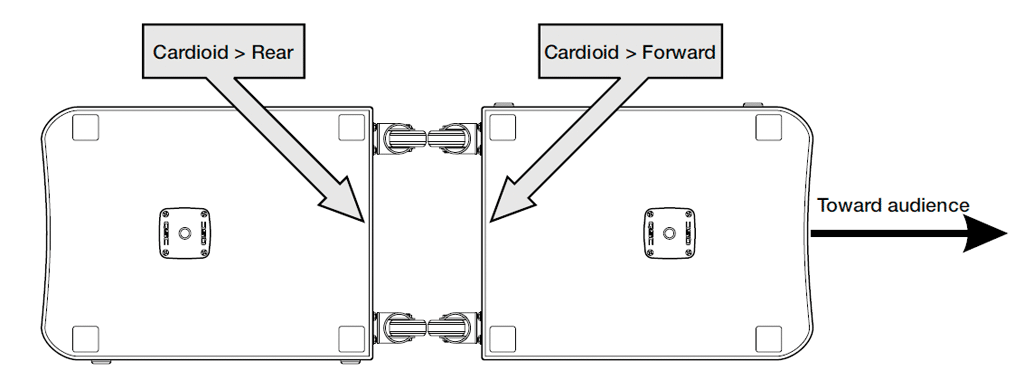 Cardioid > Rear

Cardioid > Forward

Toward audience