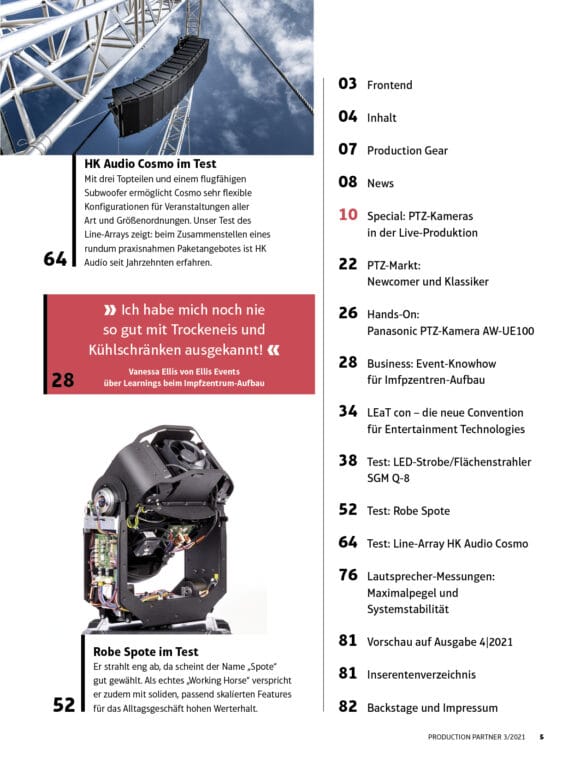 HK Audio Cosmo im Test
Mit drei Topteilen und einem flugfähigen Subwoofer ermöglicht Cosmo sehr flexible Konfigurationen für Veranstaltungen aller Art und Größenordnungen. Unser Test des Line-Arrays zeigt: beim Zusammenstellen eines rundum praxisnahmen Paketangebotes ist HK Audio seit Jahrzehnten erfahren.

64

» Ich habe mich noch nie so gut mit Trockeneis und Kühlschränken ausgekannt! «
Vanessa Ellis von Ellis Events über Learnings beim Impfzentrum-Aufbau

28

Robe Spote im Test
Er strahlt eng ab, da scheint der Name „Spote" gut gewählt. Als echtes „Working Horse" verspricht er zudem mit soliden, passend skalierten Features für das Alltagsgeschäft hohen Werterhalt.

52

03 Frontend
04 Inhalt
07 Production Gear
08 News
10 Special: PTZ-Kameras in der Live-Produktion
22 PTZ-Markt: Newcomer und Klassiker
26 Hands-On: Panasonic PTZ-Kamera AW-UE100
28 Business: Event-Knowhow für Imfpzentren-Aufbau
34 LEaT con – die neue Convention für Entertainment Technologies
38 Test: LED-Strobe/Flächenstrahler SGM Q-8
52 Test: Robe Spote
64 Test: Line-Array HK Audio Cosmo
76 Lautsprecher-Messungen: Maximalpegel und Systemstabilität
81 Vorschau auf Ausgabe 4|2021
81 Inserentenverzeichnis
82 Backstage und Impressum

PRODUCTION PARTNER 3/2021 5