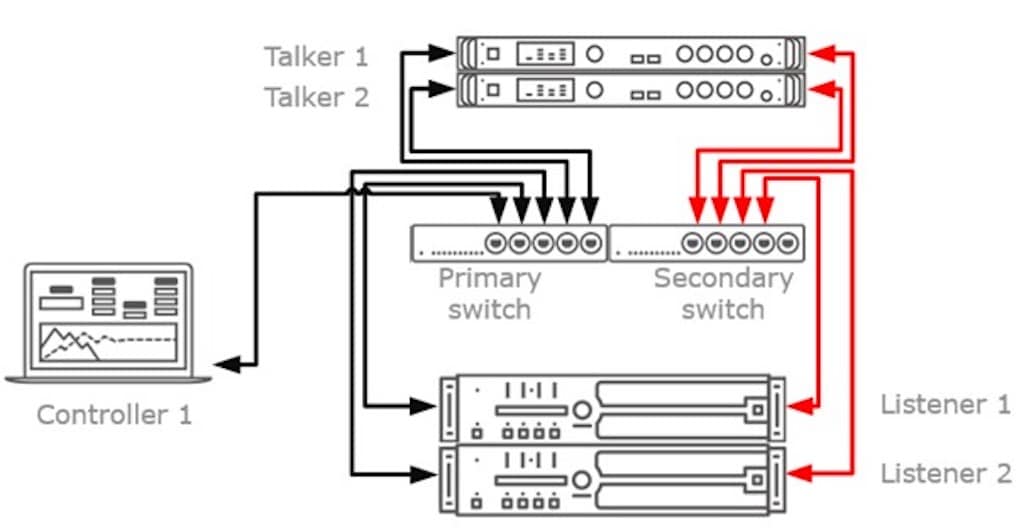 Talker 1
Talker 2

Primary switch

Secondary switch

Controller 1

Listener 1

Listener 2