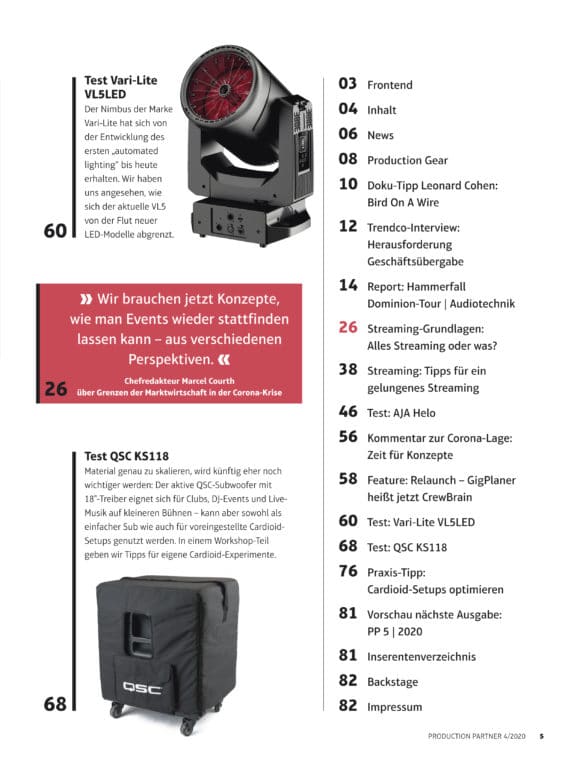 Test Vari-Lite VL5LED

Der Nimbus der Marke Vari-Lite hat sich von der Entwicklung des ersten „automated lighting" bis heute erhalten. Wir haben uns angesehen, wie sich der aktuelle VL5 von der Flut neuer LED-Modelle abgrenzt.

60

» Wir brauchen jetzt Konzepte, wie man Events wieder stattfinden lassen kann – aus verschiedenen Perspektiven. «

Chefredakteur Marcel Courth über Grenzen der Marktwirtschaft in der Corona-Krise

26

Test QSC KS118

Material genau zu skalieren, wird künftig eher noch wichtiger werden: Der aktive QSC-Subwoofer mit 18"-Treiber eignet sich für Clubs, DJ-Events und Live-Musik auf kleineren Bühnen – kann aber sowohl als einfacher Sub wie auch für voreingestellte Cardioid-Setups genutzt werden. In einem Workshop-Teil geben wir Tipps für eigene Cardioid-Experimente.

QSC

68

03 Frontend
04 Inhalt
06 News
08 Production Gear
10 Doku-Tipp Leonard Cohen: Bird On A Wire
12 Trendco-Interview: Herausforderung Geschäftsübergabe
14 Report: Hammerfall Dominion-Tour | Audiotechnik
26 Streaming-Grundlagen: Alles Streaming oder was?
38 Streaming: Tipps für ein gelungenes Streaming
46 Test: AJA Helo
56 Kommentar zur Corona-Lage: Zeit für Konzepte
58 Feature: Relaunch – GigPlaner heißt jetzt CrewBrain
60 Test: Vari-Lite VL5LED
68 Test: QSC KS118
76 Praxis-Tipp: Cardioid-Setups optimieren
81 Vorschau nächste Ausgabe: PP 5 | 2020
81 Inserentenverzeichnis
82 Backstage
82 Impressum

PRODUCTION PARTNER 4/2020 5